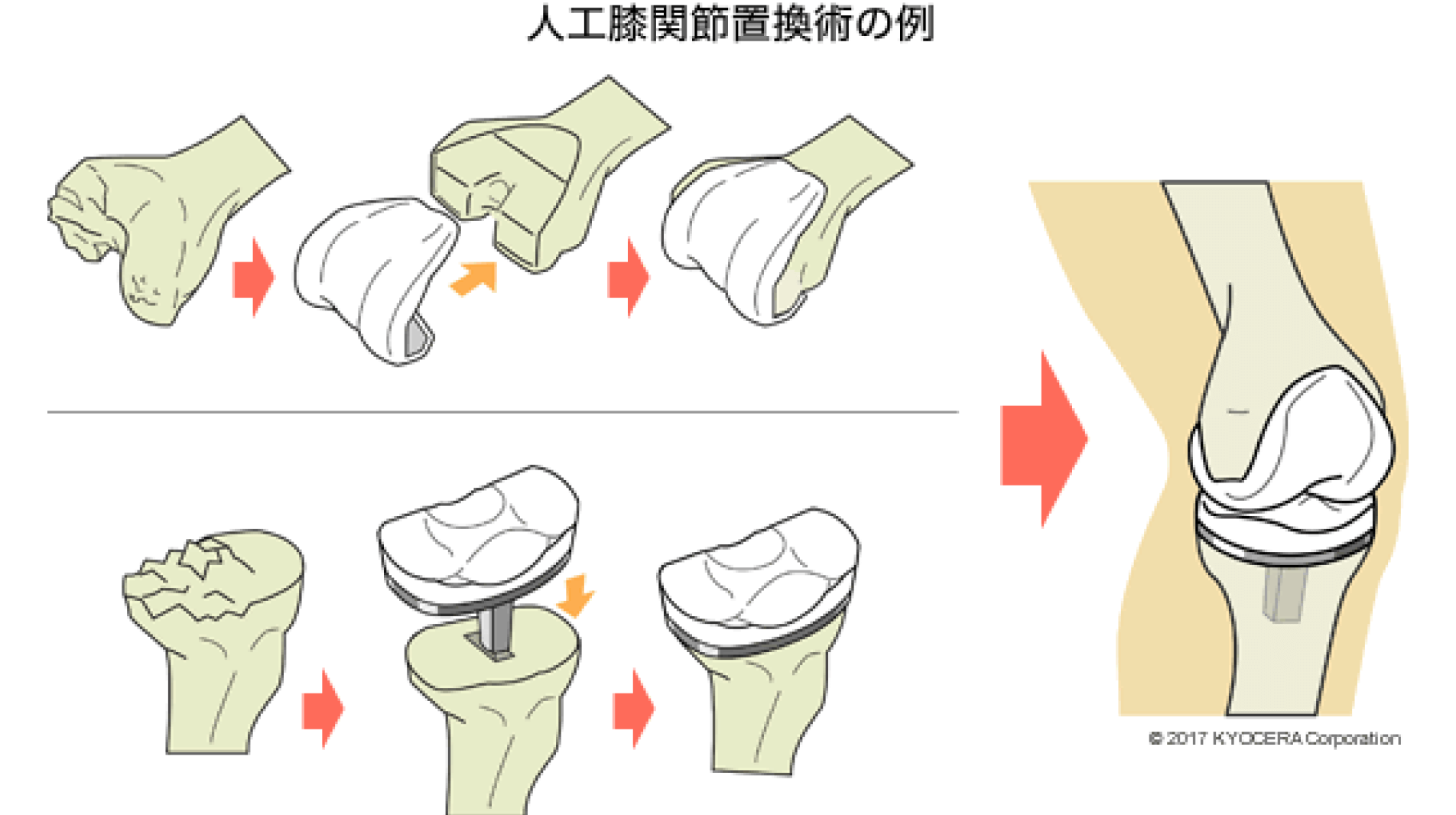 人工膝関節置換術の例

© 2017 KYOCERA Corporation